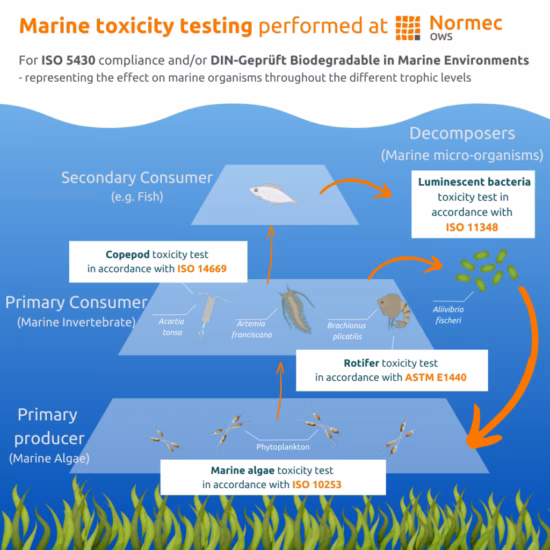 Marine toxicity testing performed at Normec OWS

For ISO 5430 compliance and/or DIN-Geprüft Biodegradable in Marine Environments
- representing the effect on marine organisms throughout the different trophic levels

Decomposers
(Marine micro-organisms)

Secondary Consumer
(e.g. Fish)

Luminescent bacteria toxicity test in accordance with ISO 11348

Copepod toxicity test in accordance with ISO 14669

Primary Consumer
(Marine Invertebrate)

Acartia tonsa

Artemia franciscana

Brachionus plicatilis

Aliivibrio fischeri

Rotifer toxicity test in accordance with ASTM E1440

Primary producer
(Marine Algae)

Phytoplankton

Marine algae toxicity test in accordance with ISO 10253